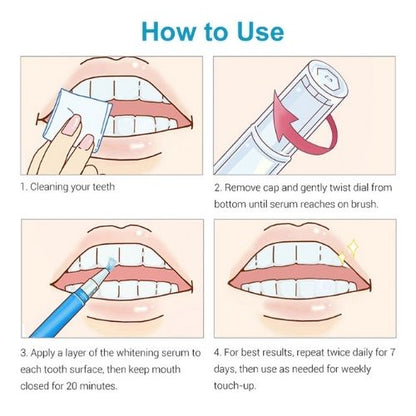 How to Use

1. Cleaning your teeth

2. Remove cap and gently twist dial from bottom until serum reaches on brush.

3. Apply a layer of the whitening serum to each tooth surface, then keep mouth closed for 20 minutes.

4. For best results, repeat twice daily for 7 days, then use as needed for weekly touch-up.